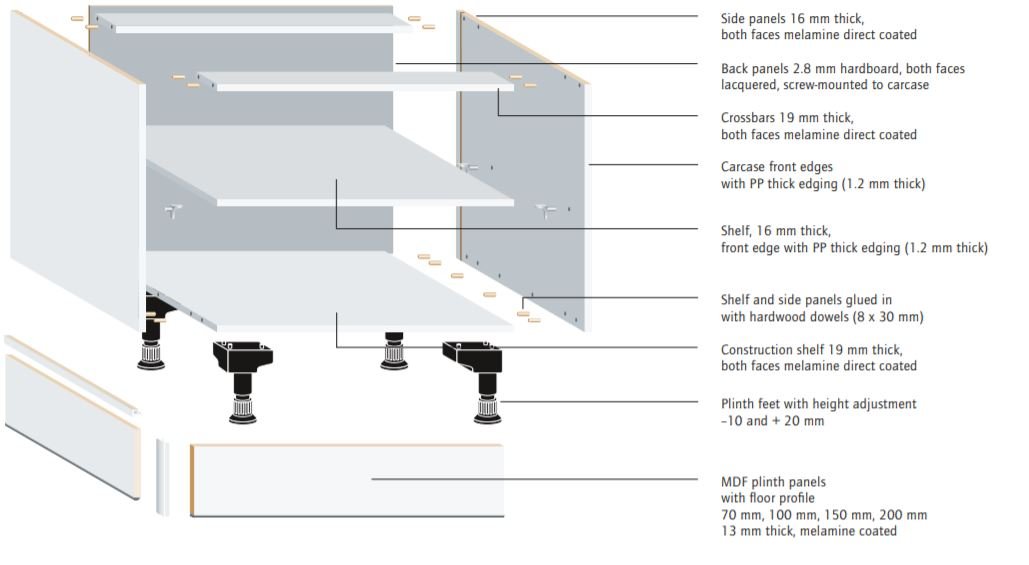 Side panels 16 mm thick,
both faces melamine direct coated

Back panels 2.8 mm hardboard, both faces
lacquered, screw-mounted to carcase

Crossbars 19 mm thick,
both faces melamine direct coated

Carcase front edges
with PP thick edging (1.2 mm thick)

Shelf, 16 mm thick,
front edge with PP thick edging (1.2 mm thick)

Shelf and side panels glued in
with hardwood dowels (8 x 30 mm)

Construction shelf 19 mm thick,
both faces melamine direct coated

Plinth feet with height adjustment
–10 and + 20 mm

MDF plinth panels
with floor profile
70 mm, 100 mm, 150 mm, 200 mm
13 mm thick, melamine coated