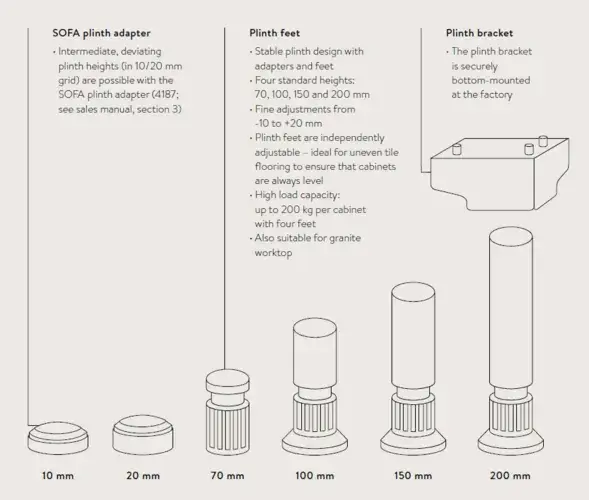 SOFA plinth adapter

· Intermediate, deviating plinth heights (in 10/20 mm grid) are possible with the SOFA plinth adapter (4187; see sales manual, section 3)

Plinth feet

· Stable plinth design with adapters and feet
· Four standard heights: 70, 100, 150 and 200 mm
· Fine adjustments from -10 to +20 mm
· Plinth feet are independently adjustable – ideal for uneven tile flooring to ensure that cabinets are always level
· High load capacity: up to 200 kg per cabinet with four feet
· Also suitable for granite worktop

Plinth bracket

· The plinth bracket is securely bottom-mounted at the factory

10 mm

20 mm

70 mm

100 mm

150 mm

200 mm